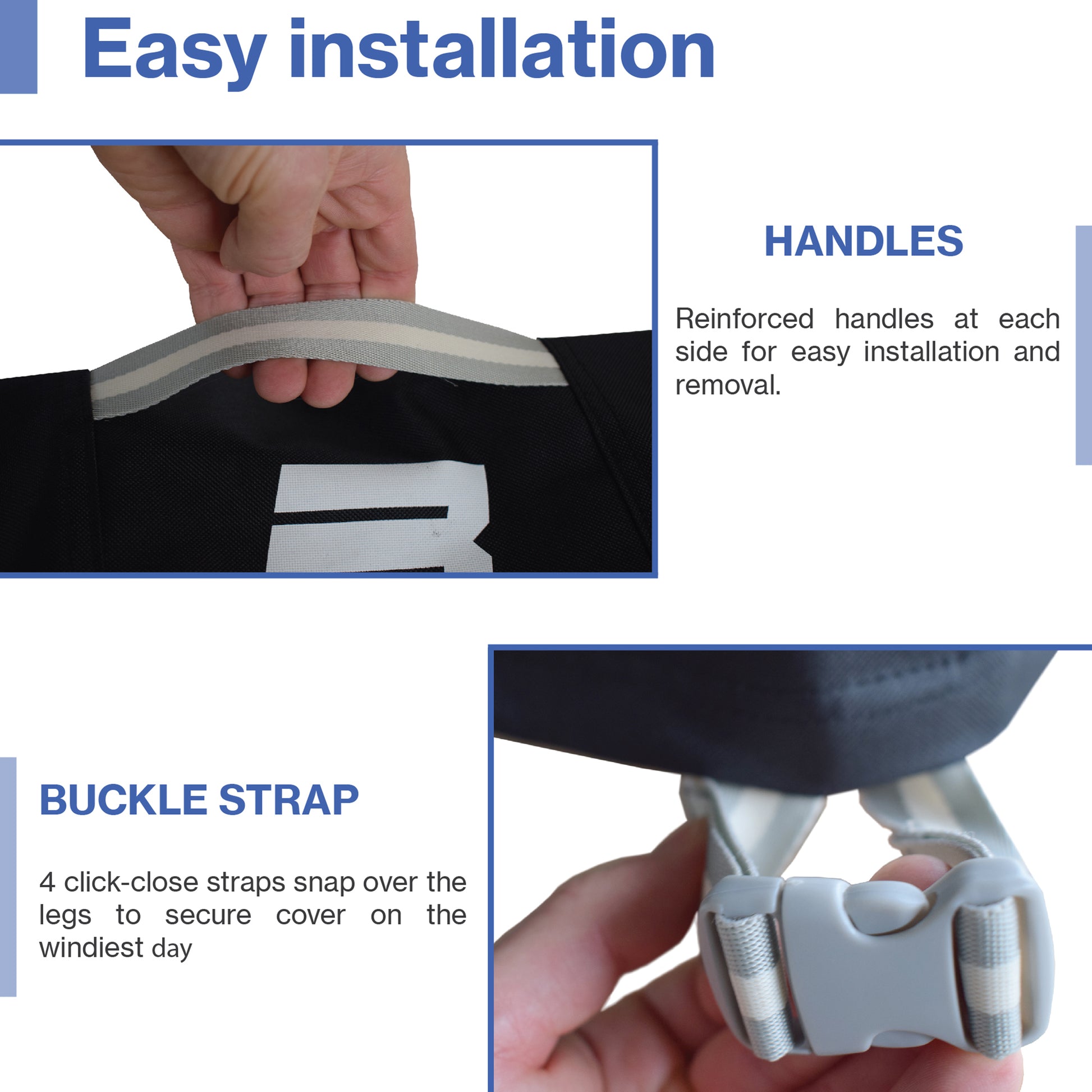 Easy installation

HANDLES

Reinforced handles at each side for easy installation and removal.

BUCKLE STRAP

4 click-close straps snap over the legs to secure cover on the windiest day